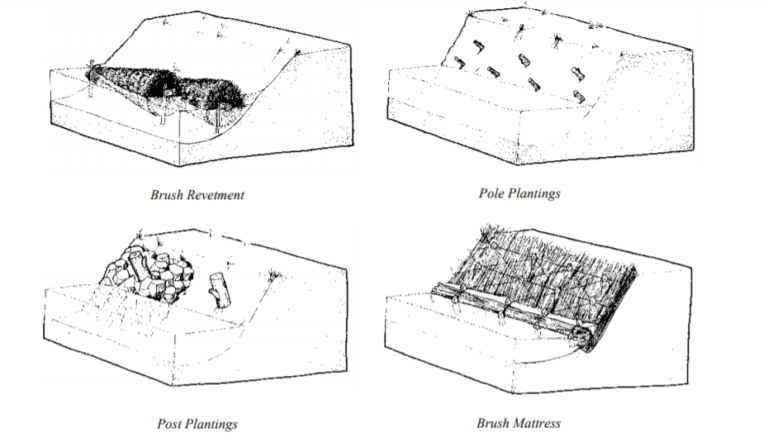 Brush Revetment

Pole Plantings

Post Plantings

Brush Mattress